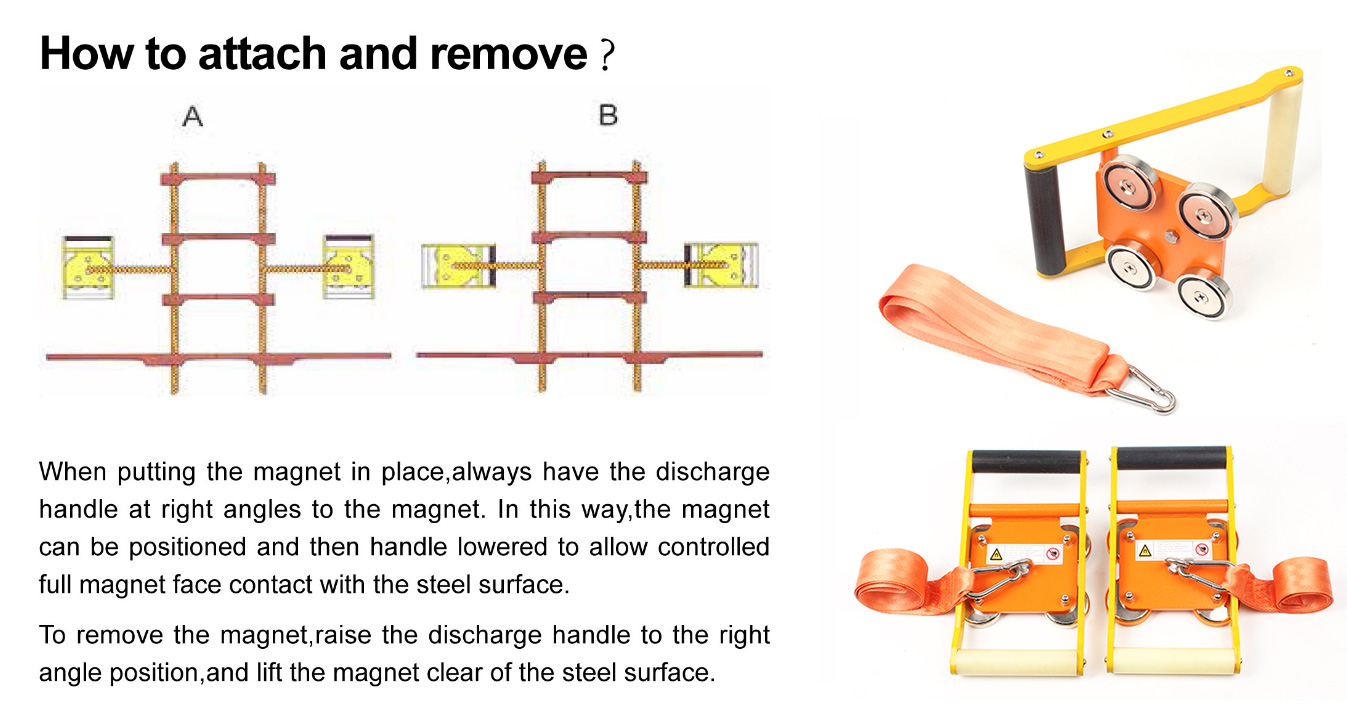 How to attach and remove？

A

B

When putting the magnet in place,always have the discharge handle at right angles to the magnet. In this way,the magnet can be positioned and then handle lowered to allow controlled full magnet face contact with the steel surface.

To remove the magnet,raise the discharge handle to the right angle position,and lift the magnet clear of the steel surface.