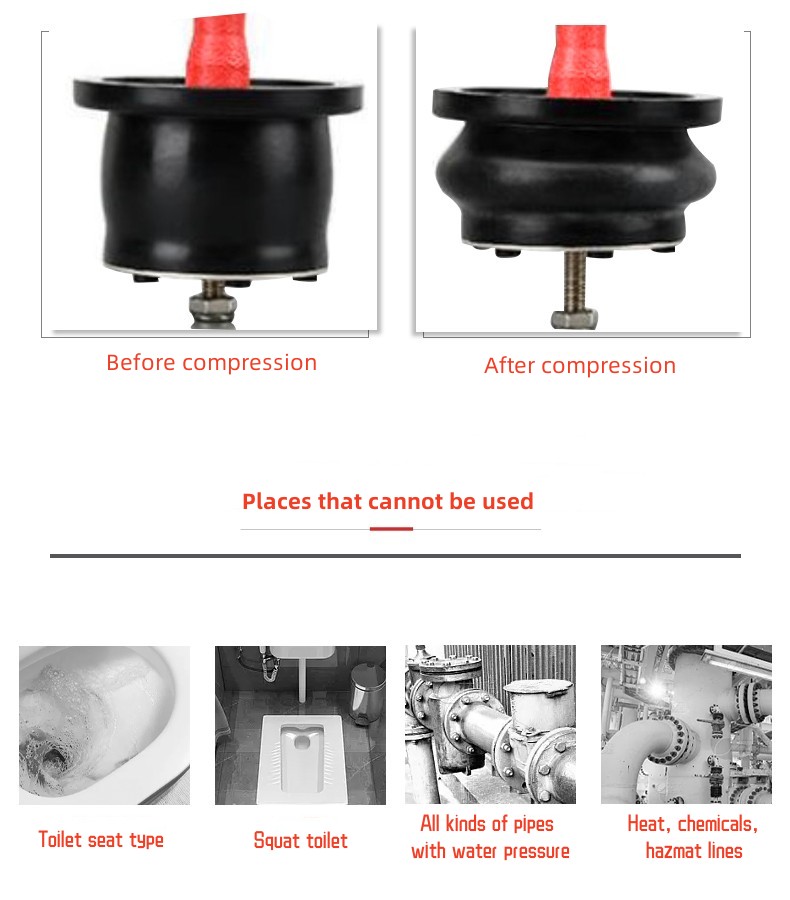 Before compression

After compression

Places that cannot be used

Toilet seat type

Squat toilet

All kinds of pipes with water pressure

Heat, chemicals, hazmat lines