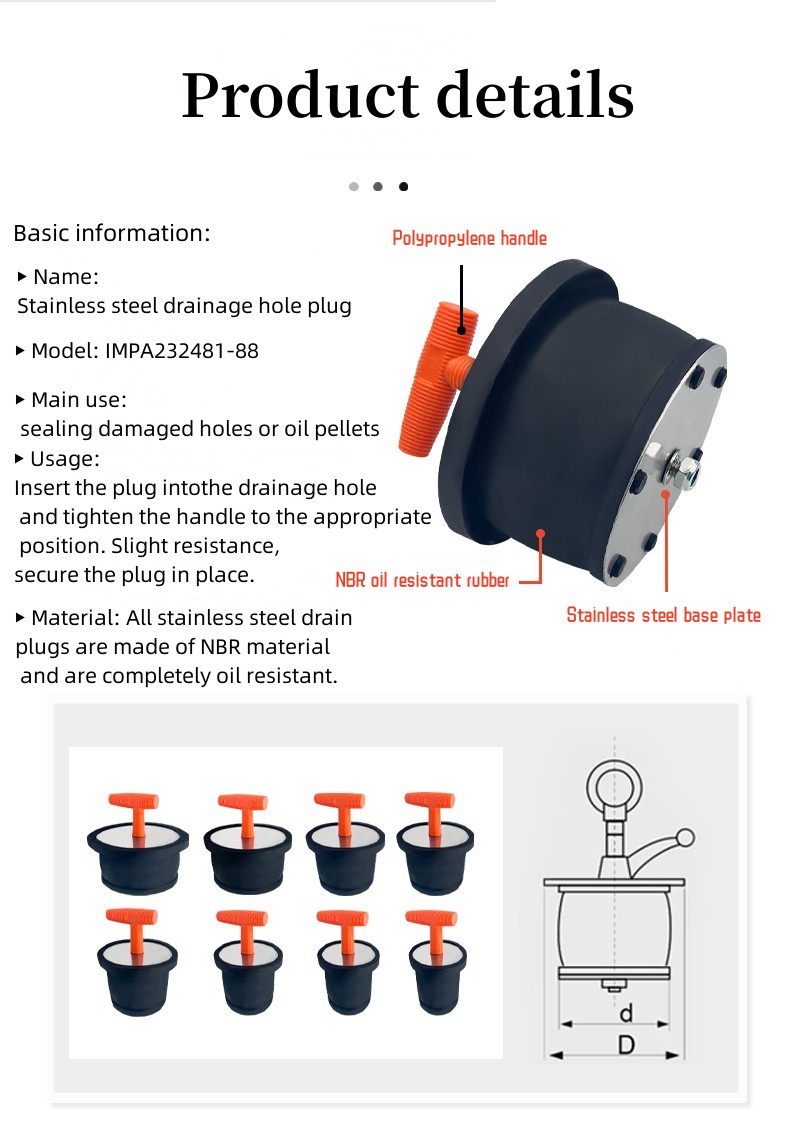 Product details

Basic information:

▸ Name:
Stainless steel drainage hole plug

▸ Model: IMPA232481-88

▸ Main use:
sealing damaged holes or oil pellets

▸ Usage:
Insert the plug intothe drainage hole and tighten the handle to the appropriate position. Slight resistance, secure the plug in place.

▸ Material: All stainless steel drain plugs are made of NBR material and are completely oil resistant.

Polypropylene handle

NBR oil resistant rubber

Stainless steel base plate

d

D