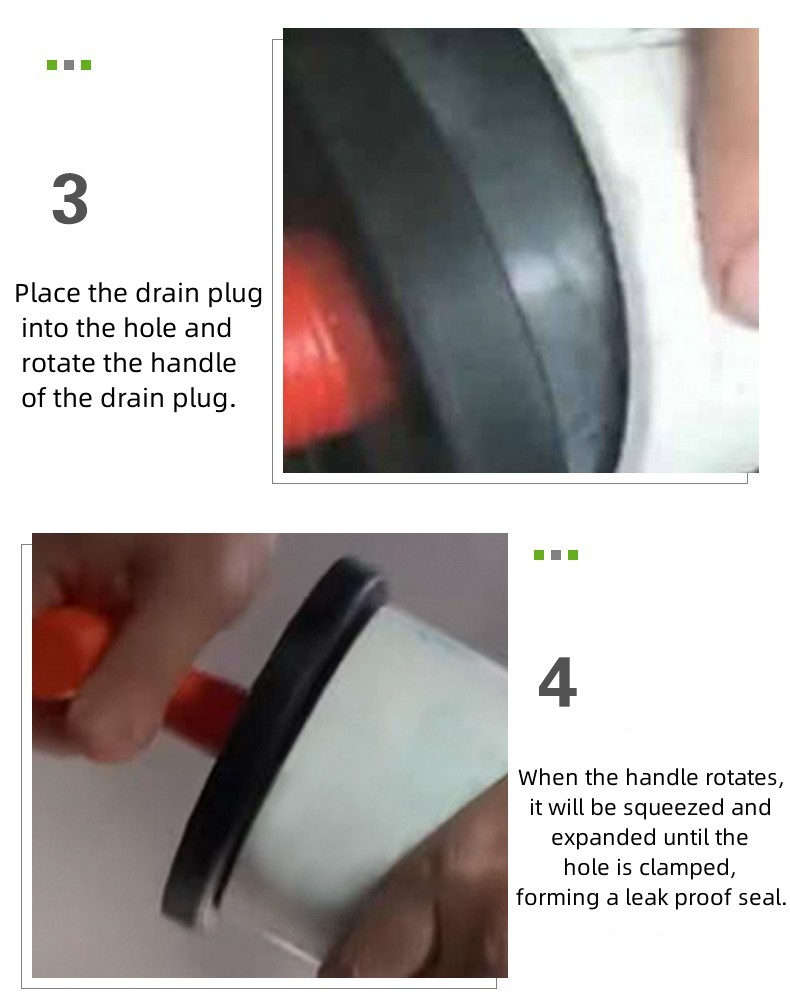 3

Place the drain plug into the hole and rotate the handle of the drain plug.

4

When the handle rotates, it will be squeezed and expanded until the hole is clamped, forming a leak proof seal.